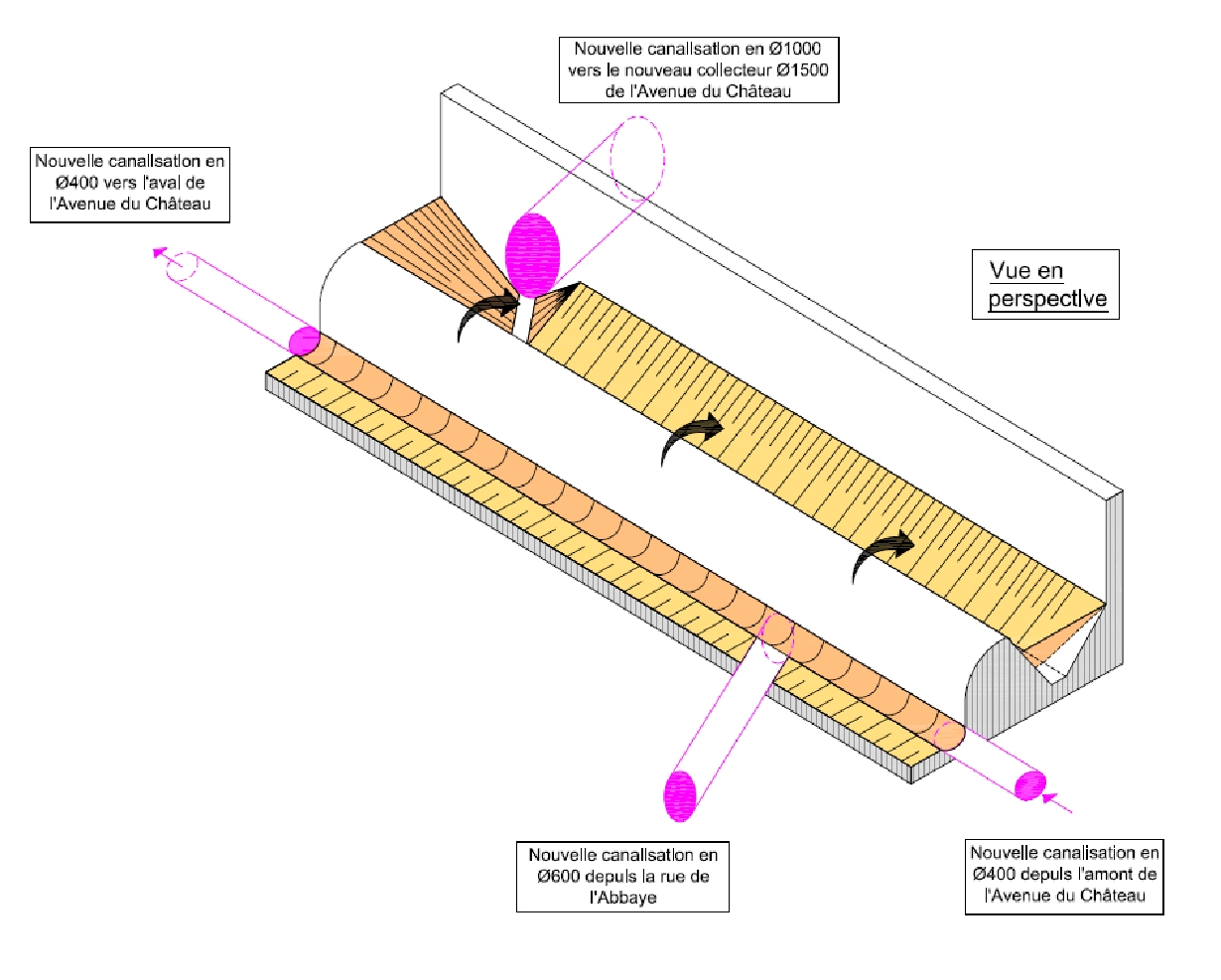 Nouvelle canalisation en Ø1000 vers le nouveau collecteur Ø1500 de l'Avenue du Château

Nouvelle canalisation en Ø400 vers l'aval de l'Avenue du Château

Vue en perspective

Nouvelle canalisation en Ø600 depuis la rue de l'Abbaye

Nouvelle canalisation en Ø400 depuis l'amont de l'Avenue du Château